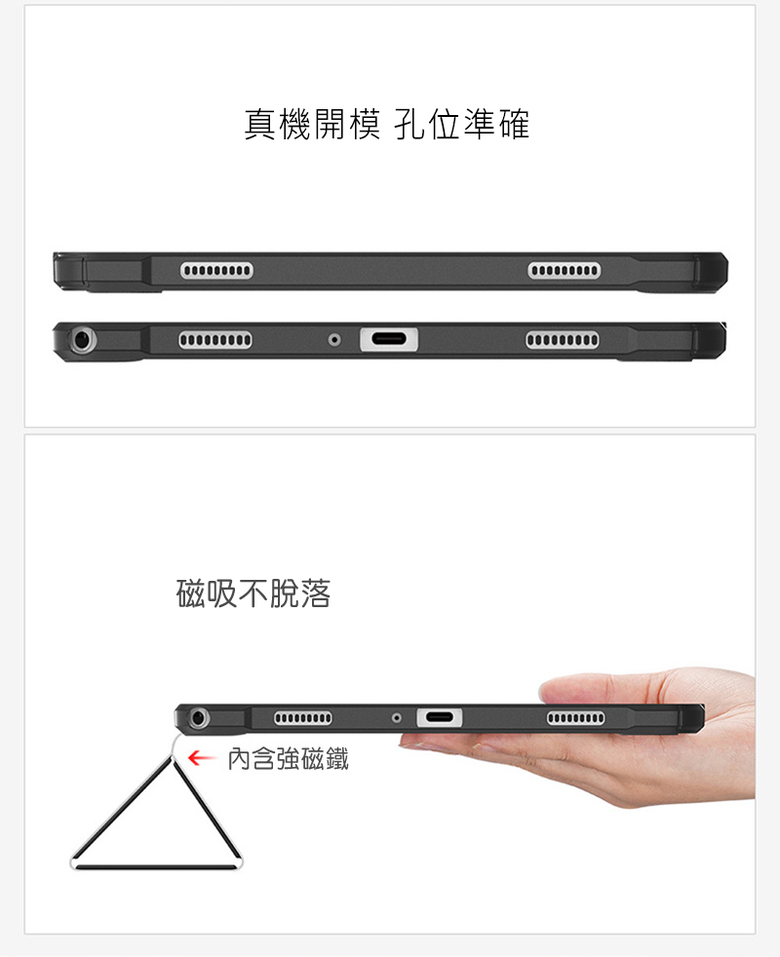 真機開模 孔位準確

磁吸不脫落

內含強磁鐵